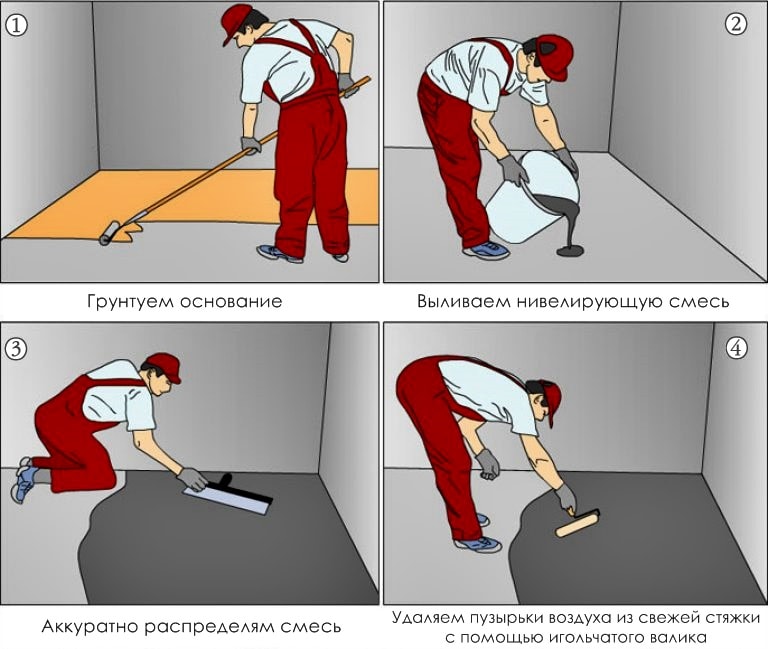 1

Грунтуем основание

2

Выливаем нивелирующую смесь

3

Аккуратно распределям смесь

4

Удаляем пузырьки воздуха из свежей стяжки с помощью игольчатого валика